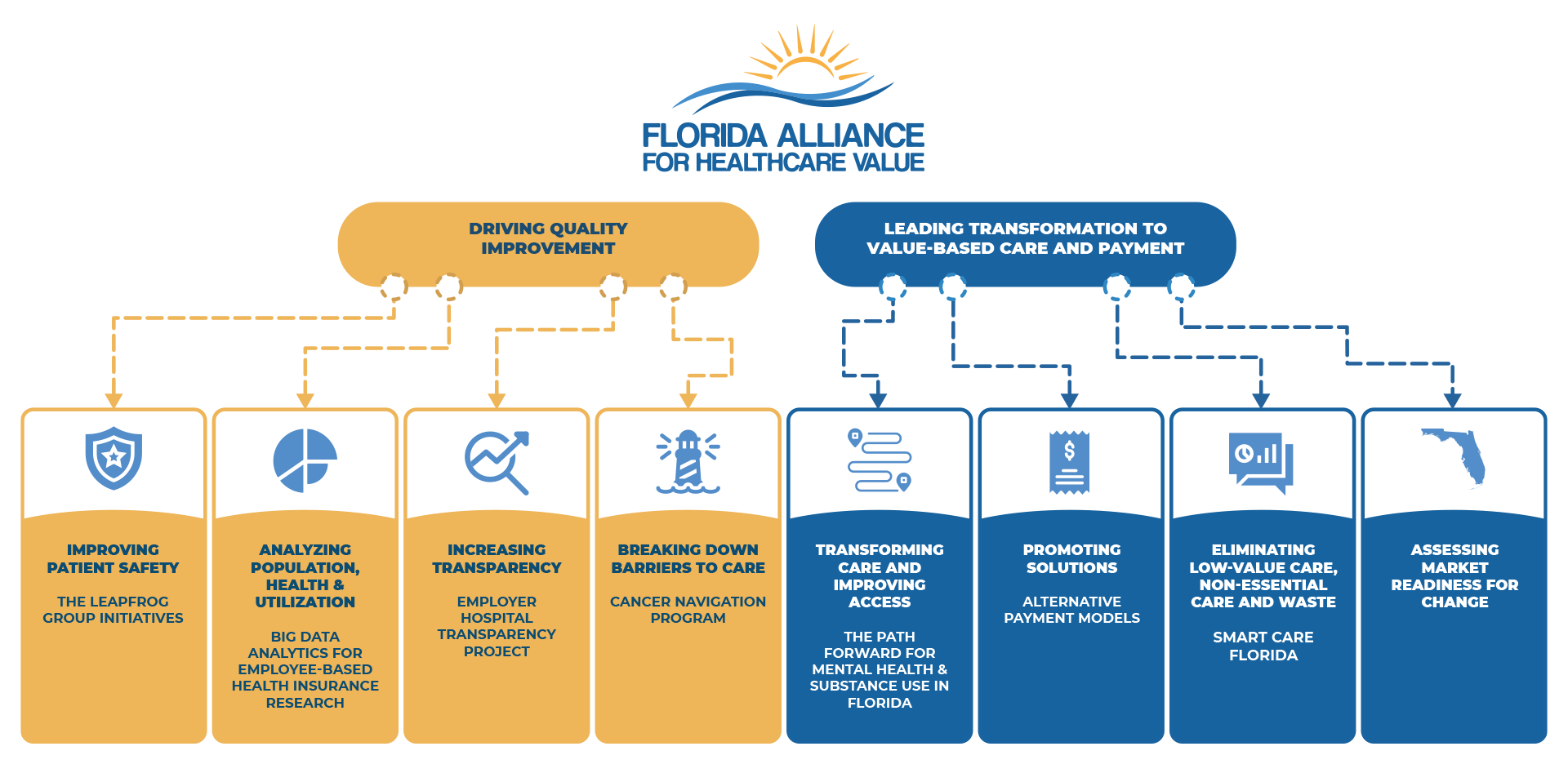 FLORIDA ALLIANCE
FOR HEALTHCARE VALUE

DRIVING QUALITY IMPROVEMENT

LEADING TRANSFORMATION TO VALUE-BASED CARE AND PAYMENT

IMPROVING PATIENT SAFETY

THE LEAPFROG GROUP INITIATIVES

ANALYZING POPULATION, HEALTH & UTILIZATION

BIG DATA ANALYTICS FOR EMPLOYEE-BASED HEALTH INSURANCE RESEARCH

INCREASING TRANSPARENCY

EMPLOYER HOSPITAL TRANSPARENCY PROJECT

BREAKING DOWN BARRIERS TO CARE

CANCER NAVIGATION PROGRAM

TRANSFORMING CARE AND IMPROVING ACCESS

THE PATH FORWARD FOR MENTAL HEALTH & SUBSTANCE USE IN FLORIDA

PROMOTING SOLUTIONS

ALTERNATIVE PAYMENT MODELS

ELIMINATING LOW-VALUE CARE, NON-ESSENTIAL CARE AND WASTE

SMART CARE FLORIDA

ASSESSING MARKET READINESS FOR CHANGE