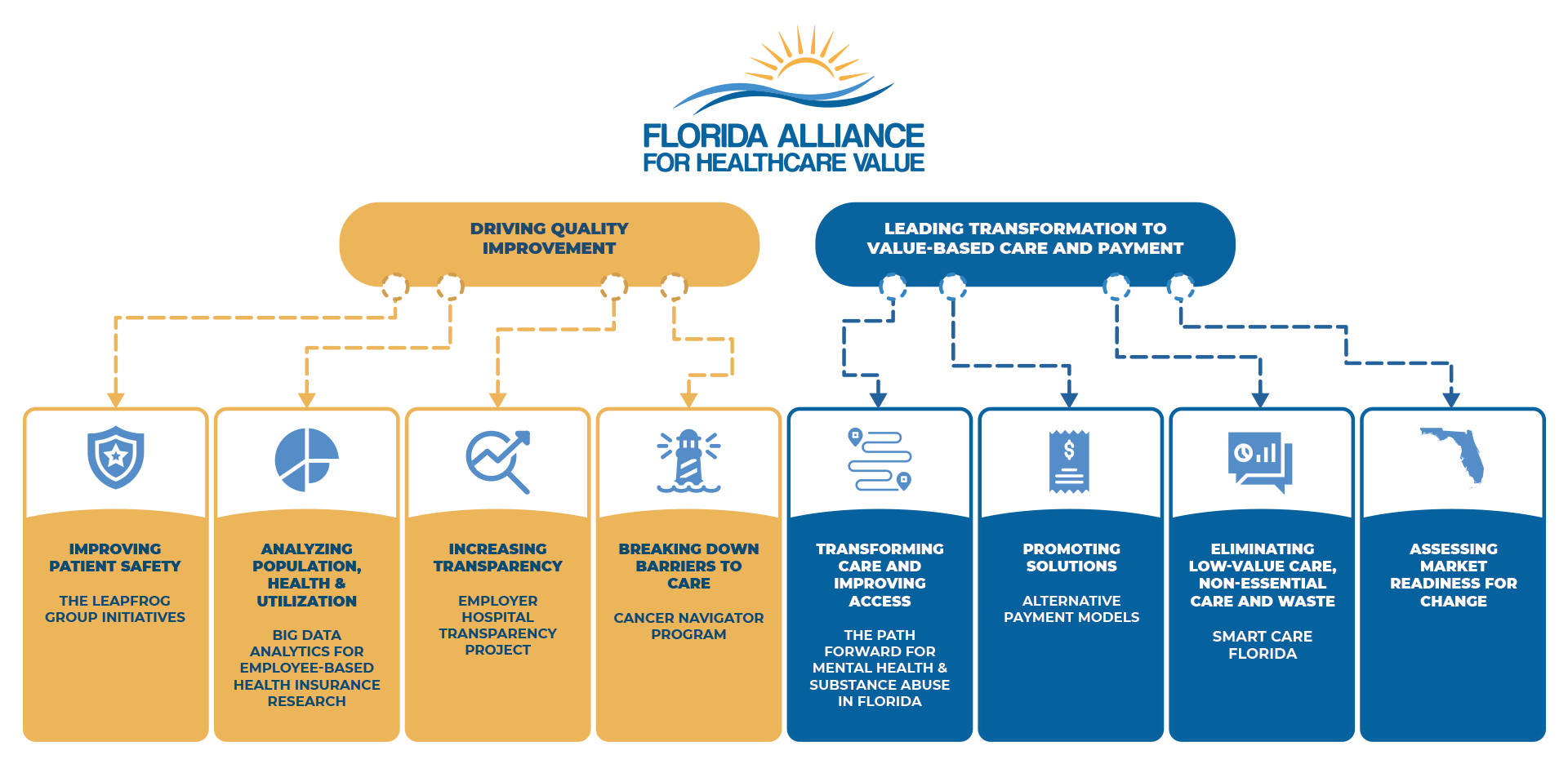 FLORIDA ALLIANCE
FOR HEALTHCARE VALUE

DRIVING QUALITY IMPROVEMENT

LEADING TRANSFORMATION TO VALUE-BASED CARE AND PAYMENT

IMPROVING PATIENT SAFETY

THE LEAPFROG GROUP INITIATIVES

ANALYZING POPULATION, HEALTH & UTILIZATION

BIG DATA ANALYTICS FOR EMPLOYEE-BASED HEALTH INSURANCE RESEARCH

INCREASING TRANSPARENCY

EMPLOYER HOSPITAL TRANSPARENCY PROJECT

BREAKING DOWN BARRIERS TO CARE

CANCER NAVIGATOR PROGRAM

TRANSFORMING CARE AND IMPROVING ACCESS

THE PATH FORWARD FOR MENTAL HEALTH & SUBSTANCE ABUSE IN FLORIDA

PROMOTING SOLUTIONS

ALTERNATIVE PAYMENT MODELS

ELIMINATING LOW-VALUE CARE, NON-ESSENTIAL CARE AND WASTE

SMART CARE FLORIDA

ASSESSING MARKET READINESS FOR CHANGE